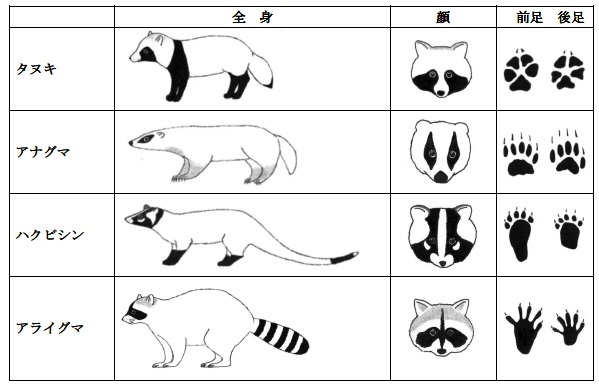 | | 全　身 | 顔 | 前足　後足 |
|---|---|---|---|
| タヌキ | | | |
| アナグマ | | | |
| ハクビシン | | | |
| アライグマ | | | |