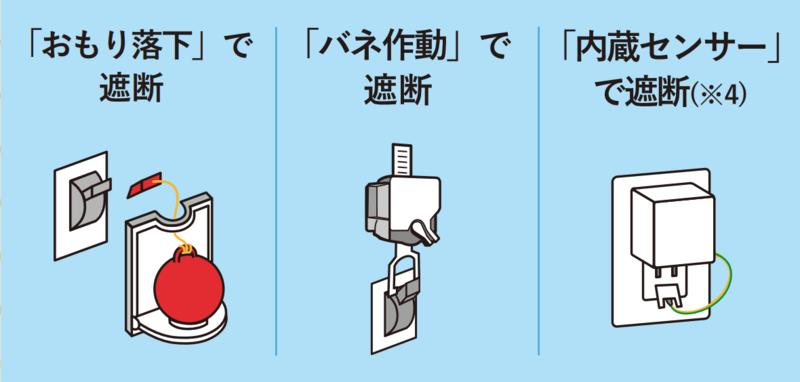 「おもり落下」で遮断

「バネ作動」で遮断

「内蔵センサー」で遮断(※4)